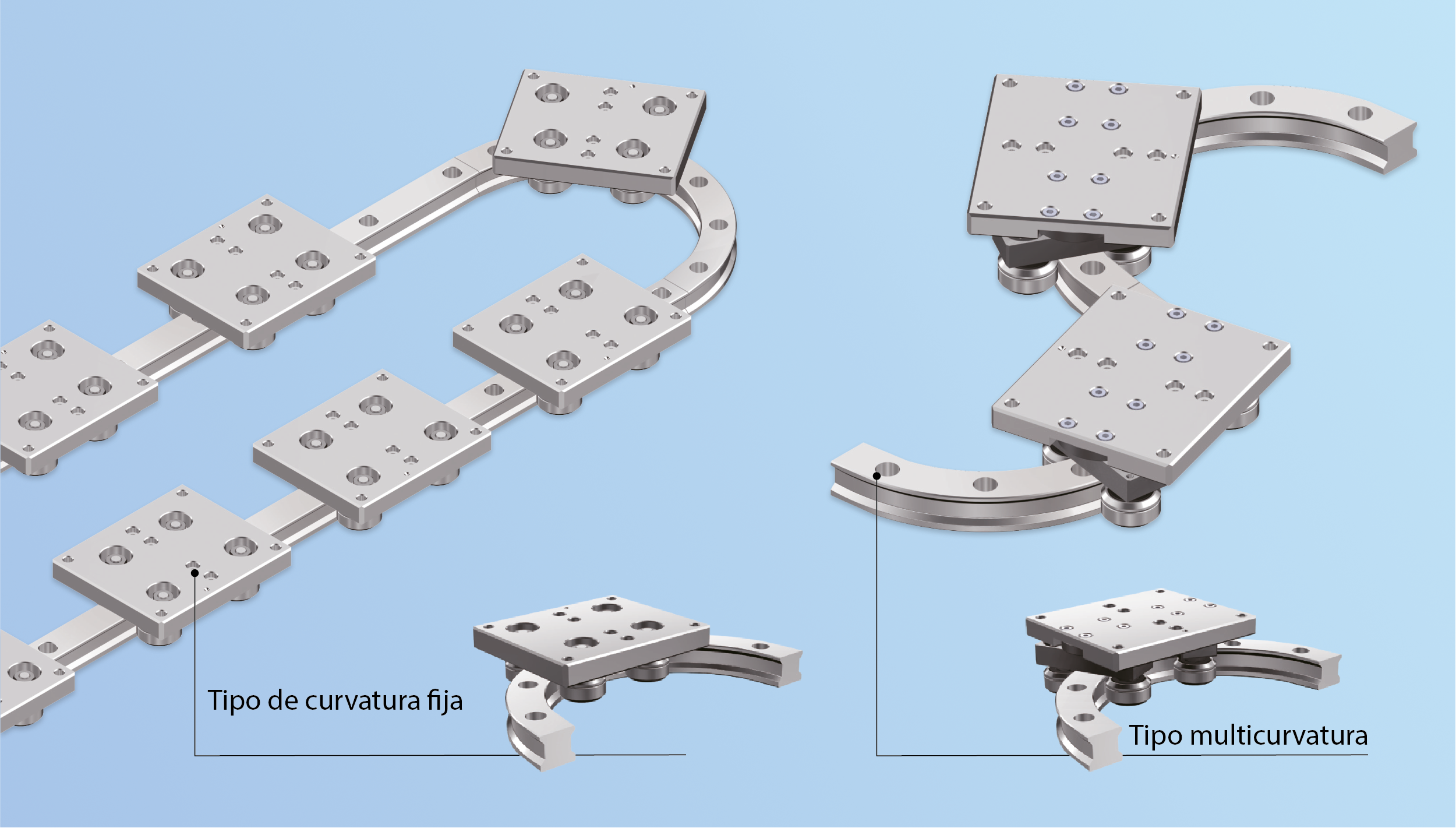 Tipo de curvatura fija

Tipo multicurvatura